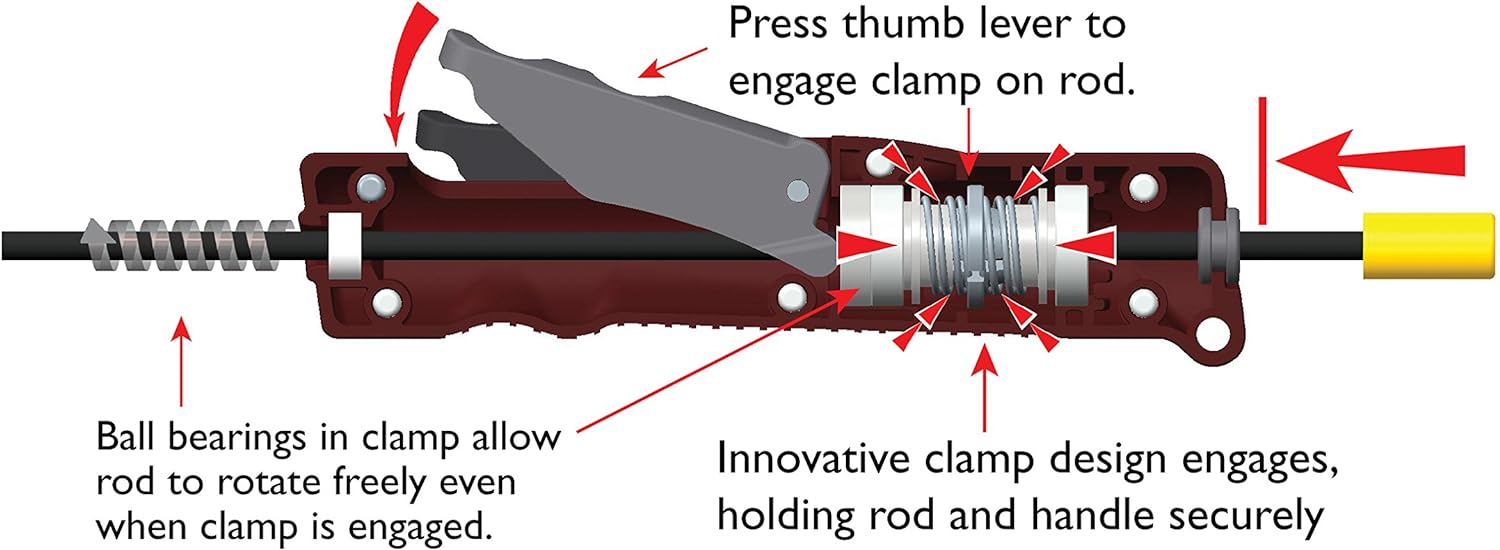 Press thumb lever to engage clamp on rod.

Ball bearings in clamp allow rod to rotate freely even when clamp is engaged.

Innovative clamp design engages, holding rod and handle securely